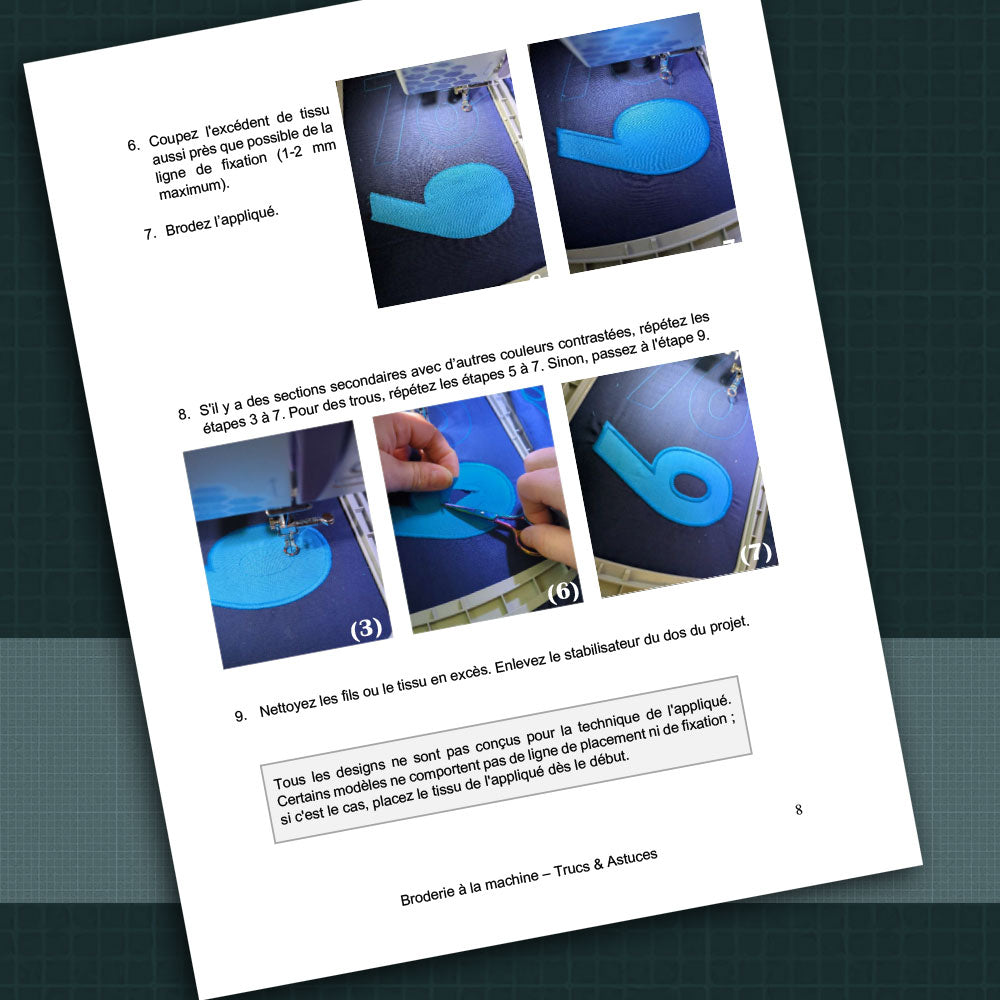 6. Coupez l'excédent de tissu aussi près que possible de la ligne de fixation (1-2 mm maximum).

7. Brodez l'appliqué.

8. S'il y a des sections secondaires avec d'autres couleurs contrastées, répétez les étapes 3 à 7. Pour des trous, répétez les étapes 5 à 7. Sinon, passez à l'étape 9.

(3)

(6)

(7)

9. Nettoyez les fils ou le tissu en excès. Enlevez le stabilisateur du dos du projet.

Tous les designs ne sont pas conçus pour la technique de l'appliqué. Certains modèles ne comportent pas de ligne de placement ni de fixation ; si c'est le cas, placez le tissu de l'appliqué dès le début.

8

Broderie à la machine – Trucs & Astuces