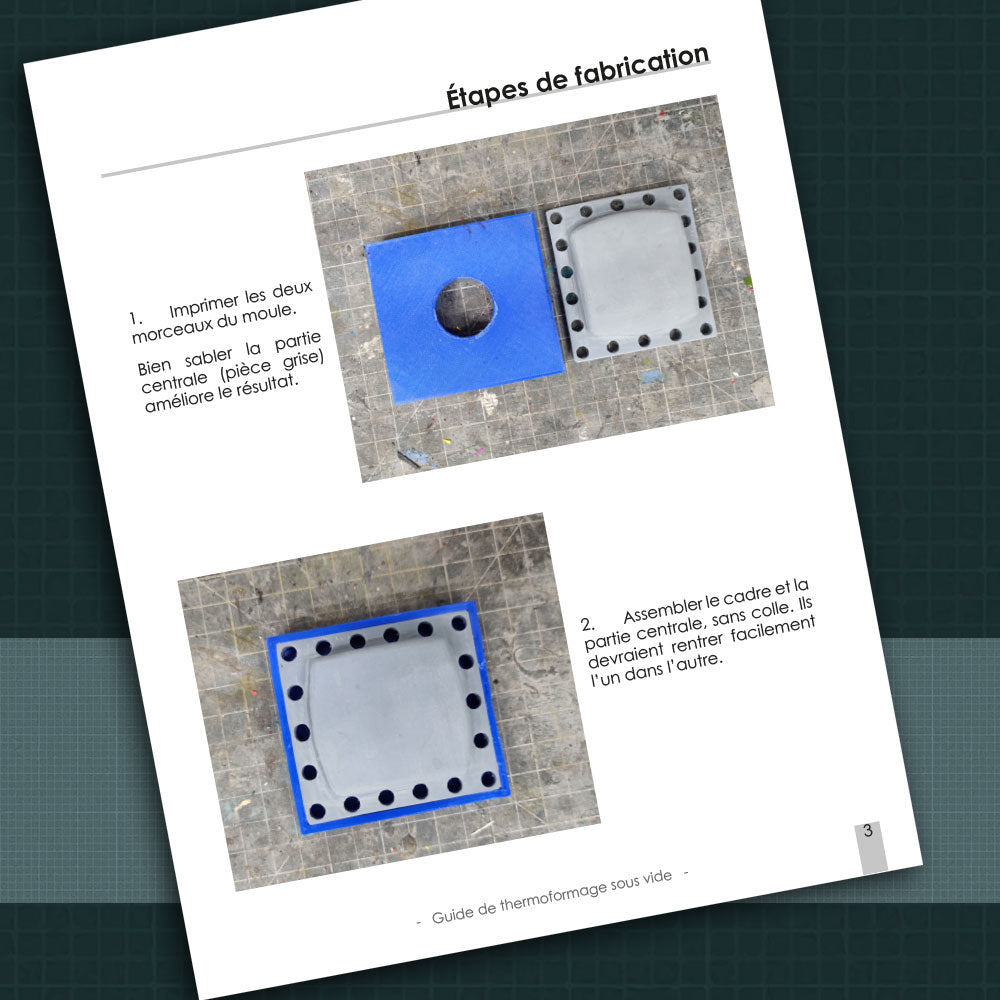 Étapes de fabrication

1. Imprimer les deux morceaux du moule.

Bien sabler la partie centrale (pièce grise) améliore le résultat.

2. Assembler le cadre et la partie centrale, sans colle. Ils devraient rentrer facilement l'un dans l'autre.

3

- Guide de thermoformage sous vide -